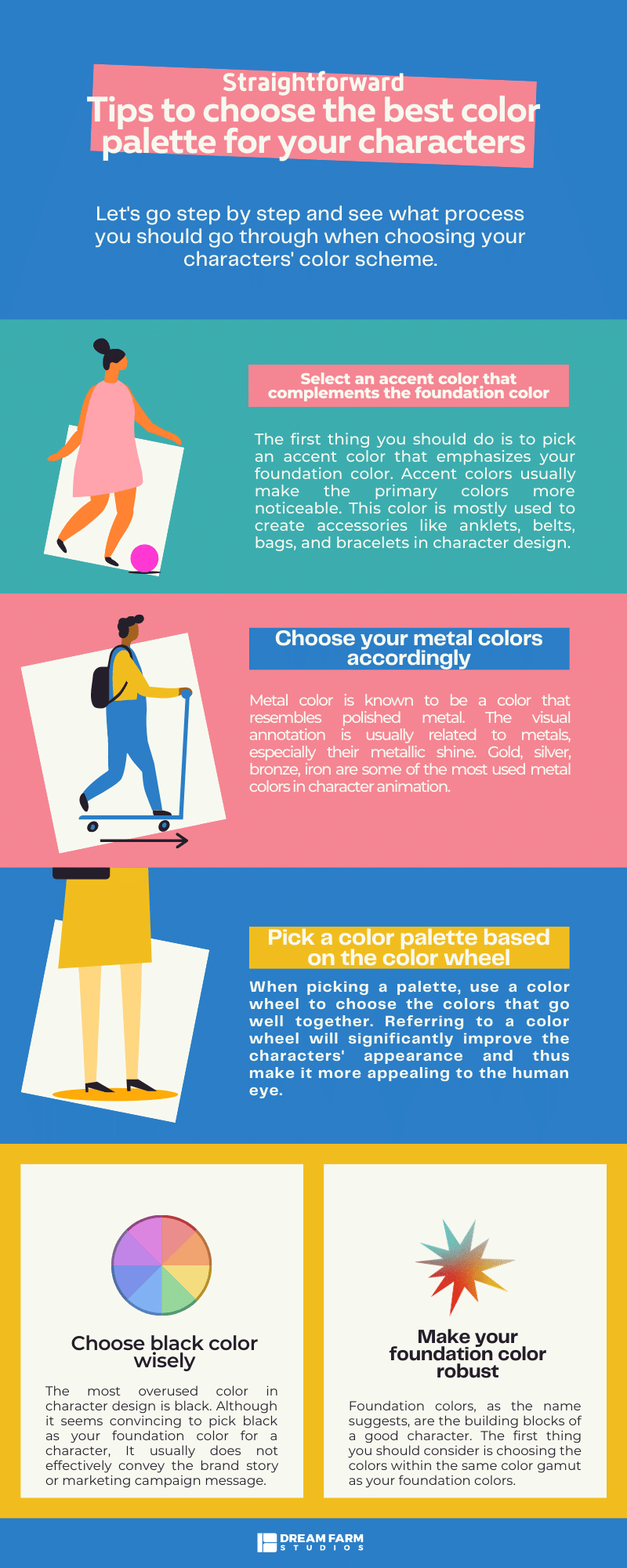 Straightforward
Tips to choose the best color palette for your characters

Let's go step by step and see what process you should go through when choosing your characters' color scheme.

Select an accent color that complements the foundation color

The first thing you should do is to pick an accent color that emphasizes your foundation color. Accent colors usually make the primary colors more noticeable. This color is mostly used to create accessories like anklets, belts, bags, and bracelets in character design.

Choose your metal colors accordingly

Metal color is known to be a color that resembles polished metal. The visual annotation is usually related to metals, especially their metallic shine. Gold, silver, bronze, iron are some of the most used metal colors in character animation.

Pick a color palette based on the color wheel

When picking a palette, use a color wheel to choose the colors that go well together. Referring to a color wheel will significantly improve the characters' appearance and thus make it more appealing to the human eye.

Choose black color wisely

The most overused color in character design is black. Although it seems convincing to pick black as your foundation color for a character, It usually does not effectively convey the brand story or marketing campaign message.

Make your foundation color robust

Foundation colors, as the name suggests, are the building blocks of a good character. The first thing you should consider is choosing the colors within the same color gamut as your foundation colors.

DREAM FARM STUDIOS